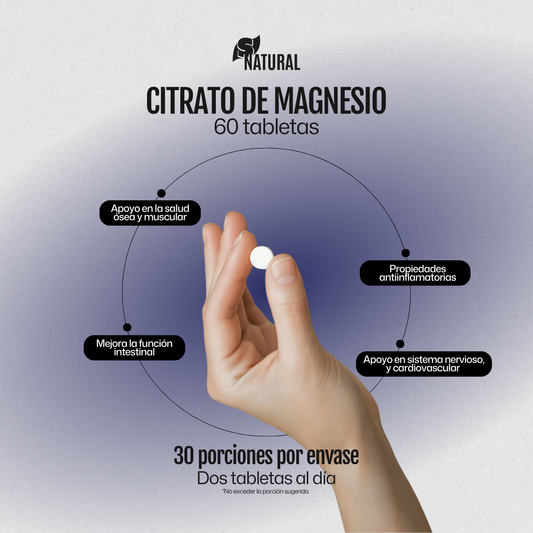 S NATURAL

CITRATO DE MAGNESIO
60 tabletas

Apoyo en la salud ósea y muscular

Propiedades antiinflamatorias

Mejora la función intestinal

Apoyo en sistema nervioso, y cardiovascular

30 porciones por envase
Dos tabletas al día
*No exceder la porción sugerida.